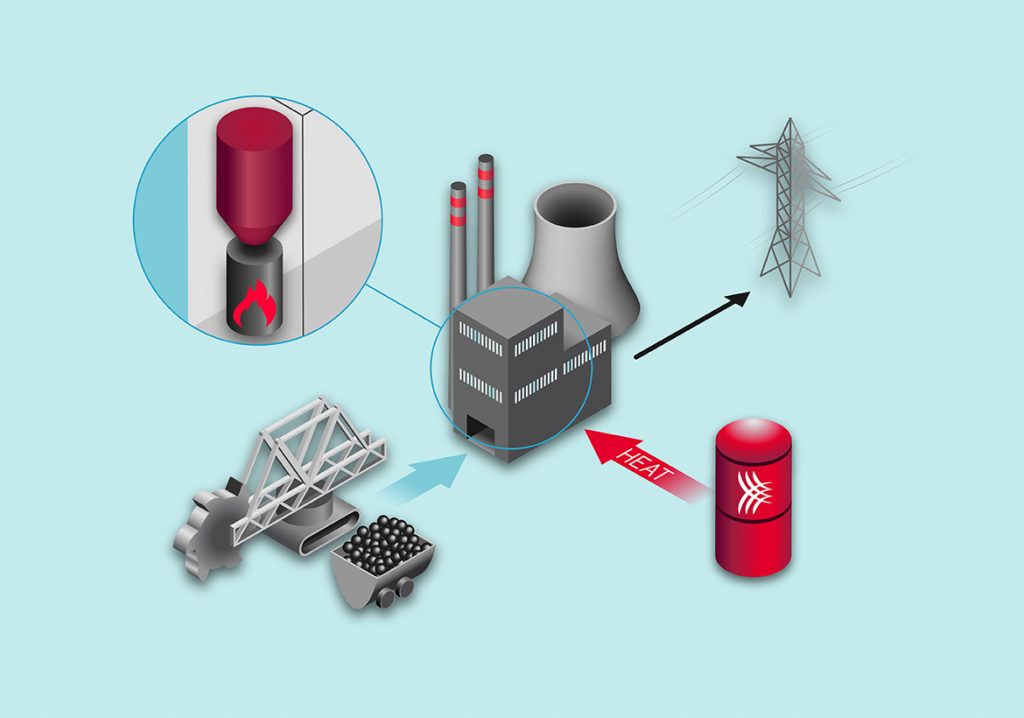 HEAT